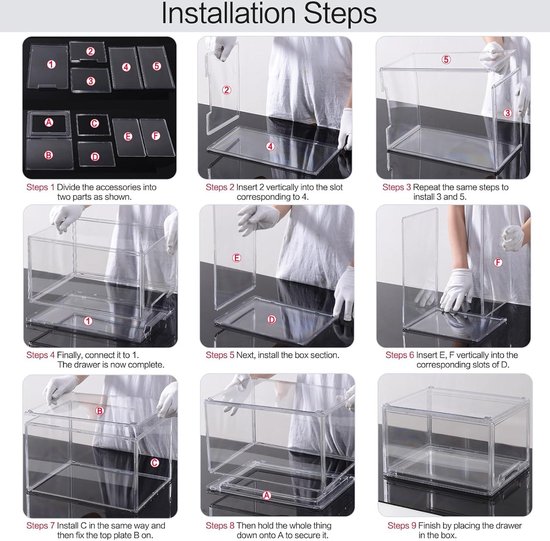 Installation Steps

1
2
3
4
5
A
B
C
D
E
F

Steps 1 Divide the accessories into two parts as shown.

2
4

Steps 2 Insert 2 vertically into the slot corresponding to 4.

5
3

Steps 3 Repeat the same steps to install 3 and 5.

1

Steps 4 Finally, connect it to 1. The drawer is now complete.

E
D

Steps 5 Next, install the box section.

F

Steps 6 Insert E, F vertically into the corresponding slots of D.

B
C

Steps 7 Install C in the same way and then fix the top plate B on.

A

Steps 8 Then hold the whole thing down onto A to secure it.

Steps 9 Finish by placing the drawer in the box.