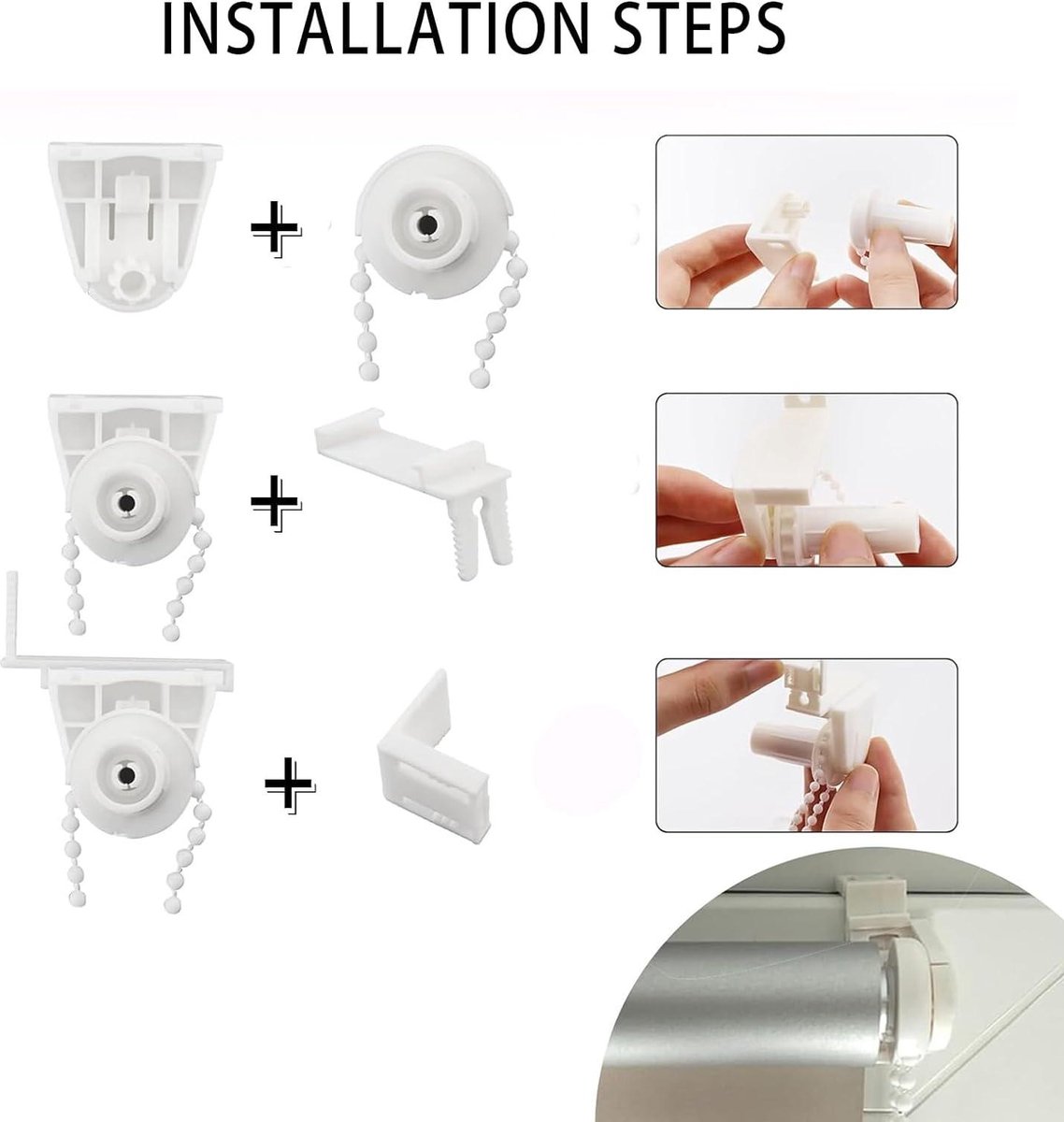 INSTALLATION STEPS

+

+

+