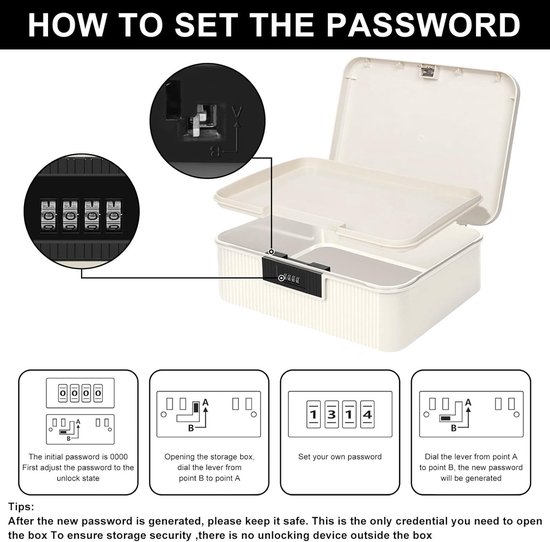 HOW TO SET THE PASSWORD

A

B

0 0 0 0

A

B

The initial password is 0000 First adjust the password to the unlock state

A

B

Opening the storage box, dial the lever from point B to point A

1 3 1 4

Set your own password

A

B

Dial the lever from point A to point B, the new password will be generated

Tips:
After the new password is generated, please keep it safe. This is the only credential you need to open the box To ensure storage security ,there is no unlocking device outside the box