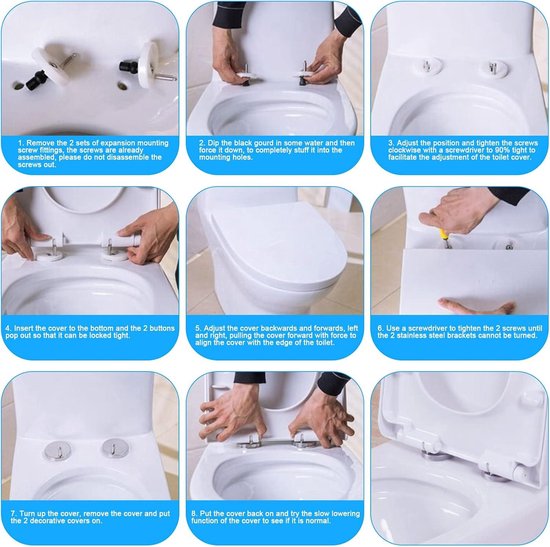 1. Remove the 2 sets of expansion mounting screw fittings, the screws are already assembled, please do not disassemble the screws out.

2. Dip the black gourd in some water and then force it down, to completely stuff it into the mounting holes.

3. Adjust the position and tighten the screws clockwise with a screwdriver to 90% tight to facilitate the adjustment of the toilet cover.

4. Insert the cover to the bottom and the 2 buttons pop out so that it can be locked tight.

5. Adjust the cover backwards and forwards, left and right, pulling the cover forward with force to align the cover with the edge of the toilet.

6. Use a screwdriver to tighten the 2 screws until the 2 stainless steel brackets cannot be turned.

7. Turn up the cover, remove the cover and put the 2 decorative covers on.

8. Put the cover back on and try the slow lowering function of the cover to see if it is normal.