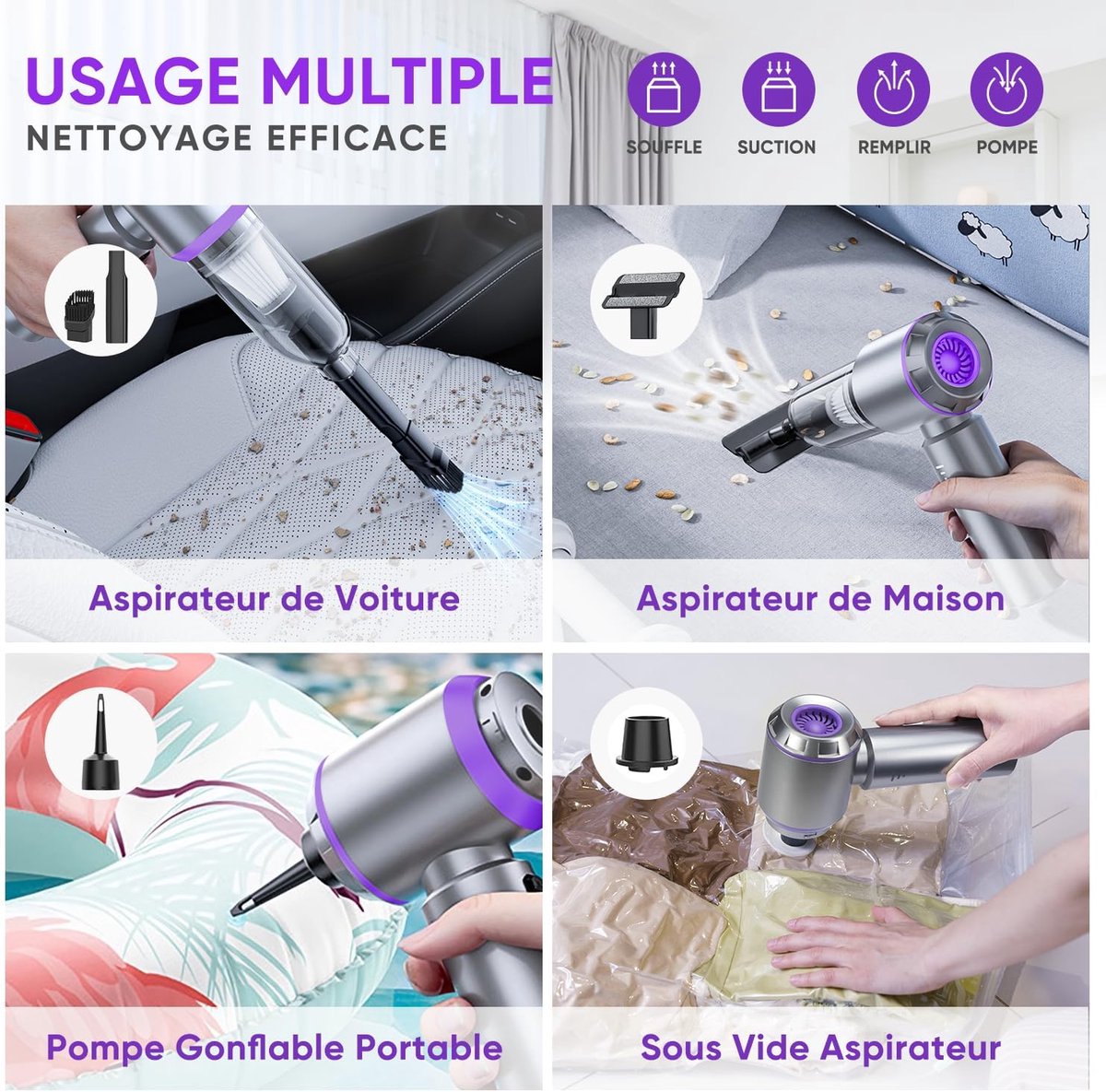 USAGE MULTIPLE
NETTOYAGE EFFICACE

SOUFFLE
SUCTION
REMPLIR
POMPE

Aspirateur de Voiture

Aspirateur de Maison

Pompe Gonflable Portable

Sous Vide Aspirateur