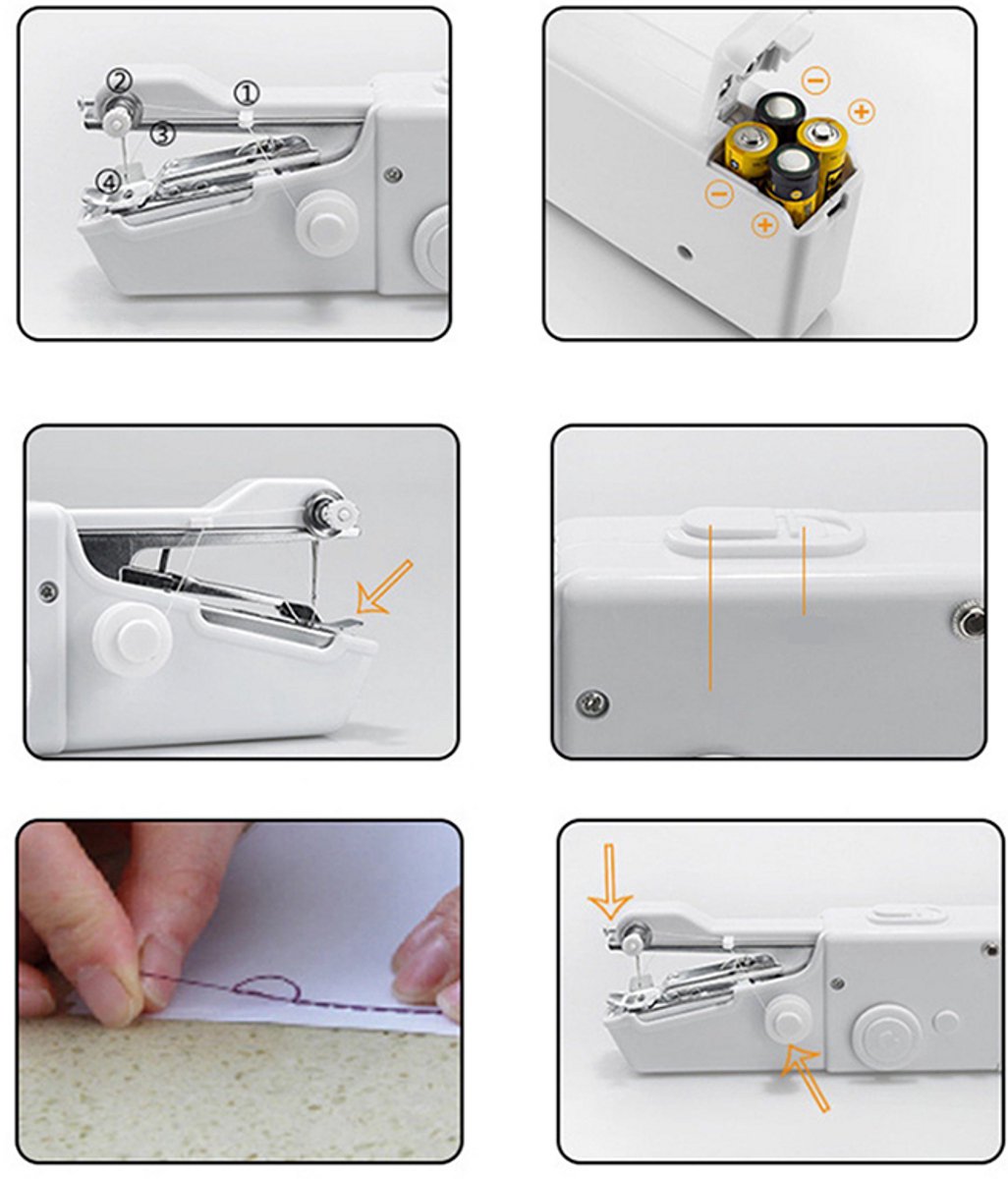 ② ① ③ ④

− + − +