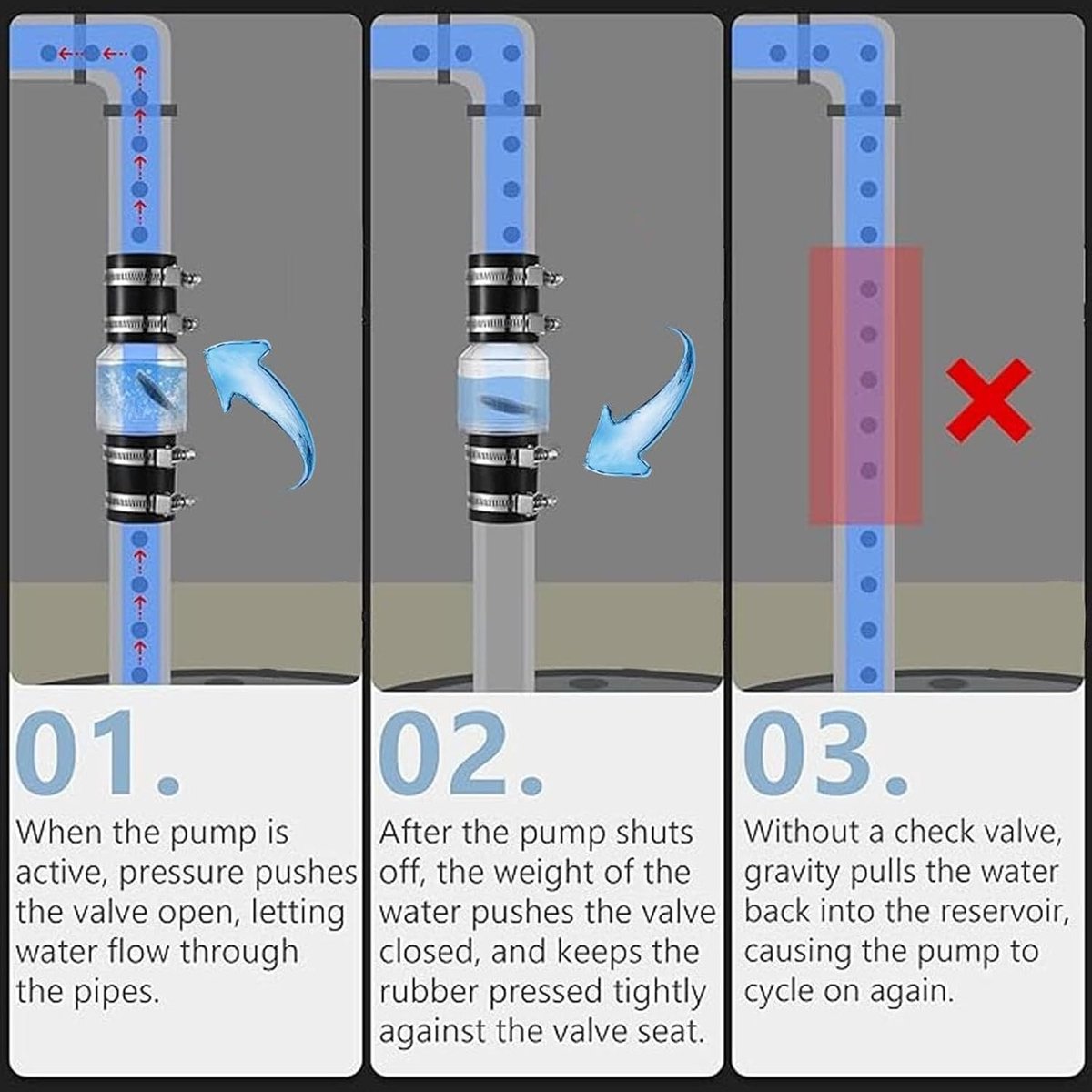 01.

When the pump is active, pressure pushes the valve open, letting water flow through the pipes.

02.

After the pump shuts off, the weight of the water pushes the valve closed, and keeps the rubber pressed tightly against the valve seat.

03.

Without a check valve, gravity pulls the water back into the reservoir, causing the pump to cycle on again.