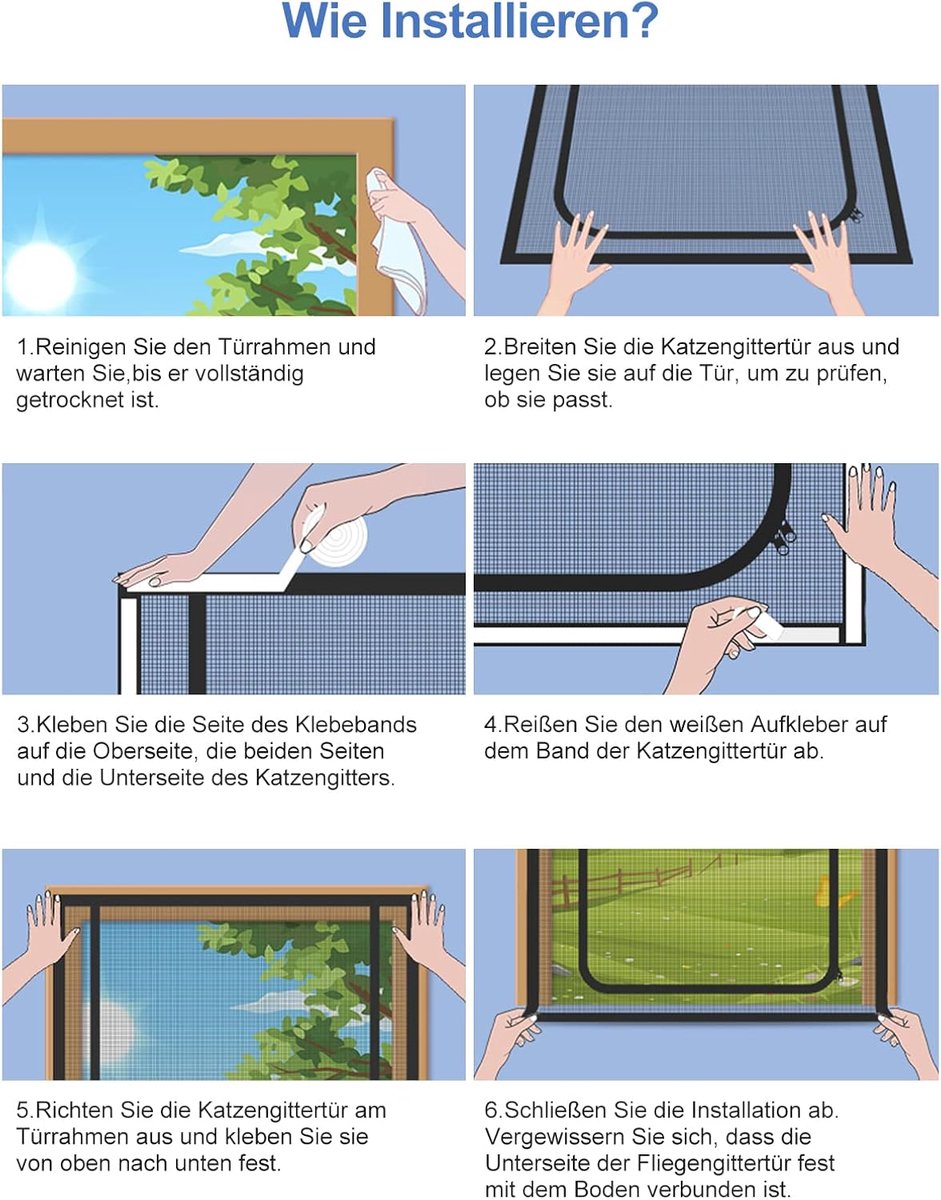 Wie Installieren?

1.Reinigen Sie den Türrahmen und warten Sie,bis er vollständig getrocknet ist.

2.Breiten Sie die Katzengittertür aus und legen Sie sie auf die Tür, um zu prüfen, ob sie passt.

3.Kleben Sie die Seite des Klebebands auf die Oberseite, die beiden Seiten und die Unterseite des Katzengitters.

4.Reißen Sie den weißen Aufkleber auf dem Band der Katzengittertür ab.

5.Richten Sie die Katzengittertür am Türrahmen aus und kleben Sie sie von oben nach unten fest.

6.Schließen Sie die Installation ab. Vergewissern Sie sich, dass die Unterseite der Fliegengittertür fest mit dem Boden verbunden ist.