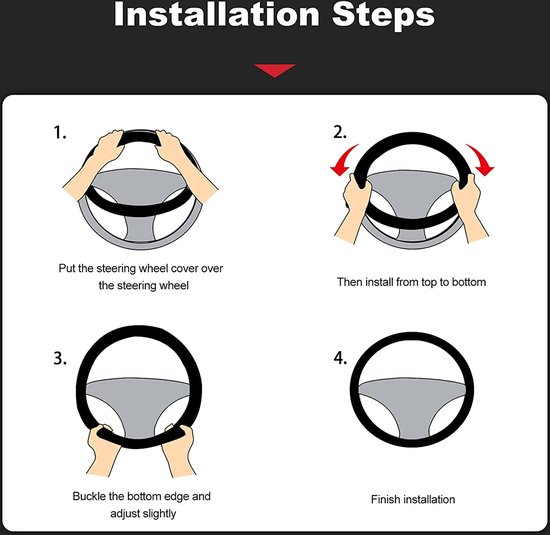 Installation Steps

1.

Put the steering wheel cover over the steering wheel

2.

Then install from top to bottom

3.

Buckle the bottom edge and adjust slightly

4.

Finish installation