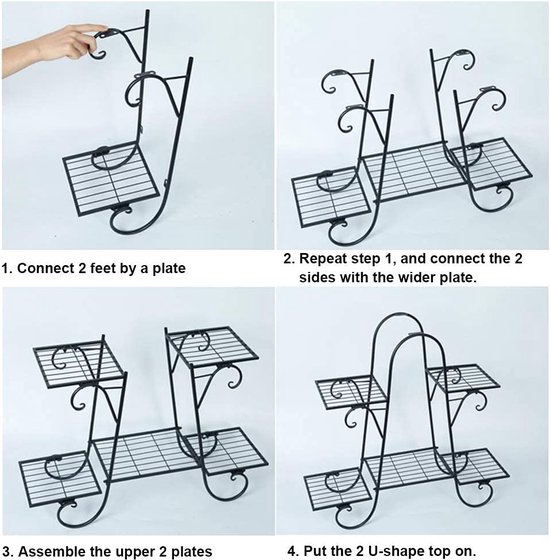 1. Connect 2 feet by a plate

2. Repeat step 1, and connect the 2 sides with the wider plate.

3. Assemble the upper 2 plates

4. Put the 2 U-shape top on.