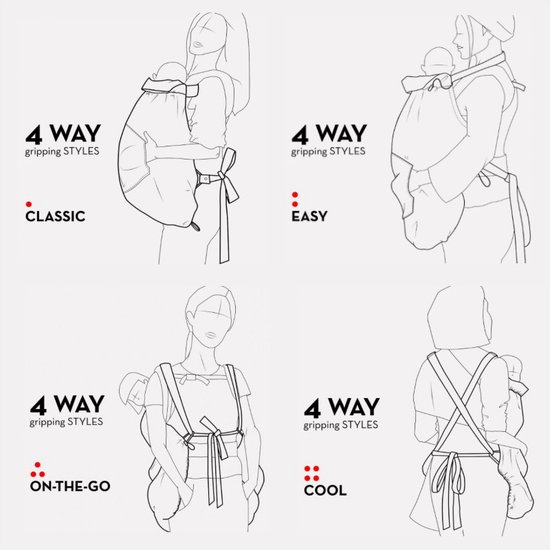 4 WAY
gripping STYLES

CLASSIC

4 WAY
gripping STYLES

EASY

4 WAY
gripping STYLES

ON-THE-GO

4 WAY
gripping STYLES

COOL