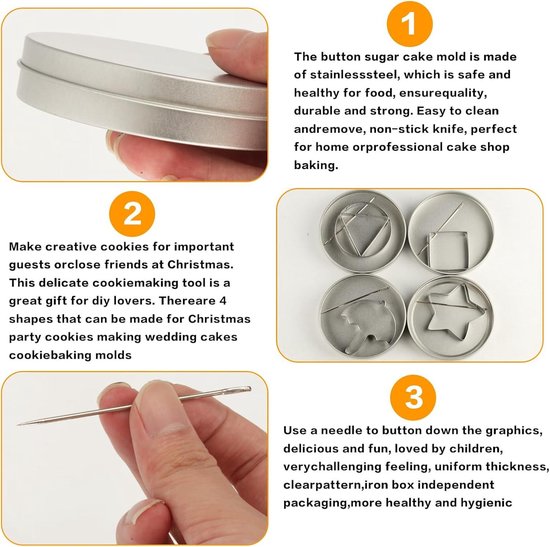 1

The button sugar cake mold is made of stainlesssteel, which is safe and healthy for food, ensurequality, durable and strong. Easy to clean andremove, non-stick knife, perfect for home orprofessional cake shop baking.

2

Make creative cookies for important guests orclose friends at Christmas. This delicate cookiemaking tool is a great gift for diy lovers. Thereare 4 shapes that can be made for Christmas party cookies making wedding cakes cookiebaking molds

3

Use a needle to button down the graphics, delicious and fun, loved by children, verychallenging feeling, uniform thickness, clearpattern,iron box independent packaging,more healthy and hygienic