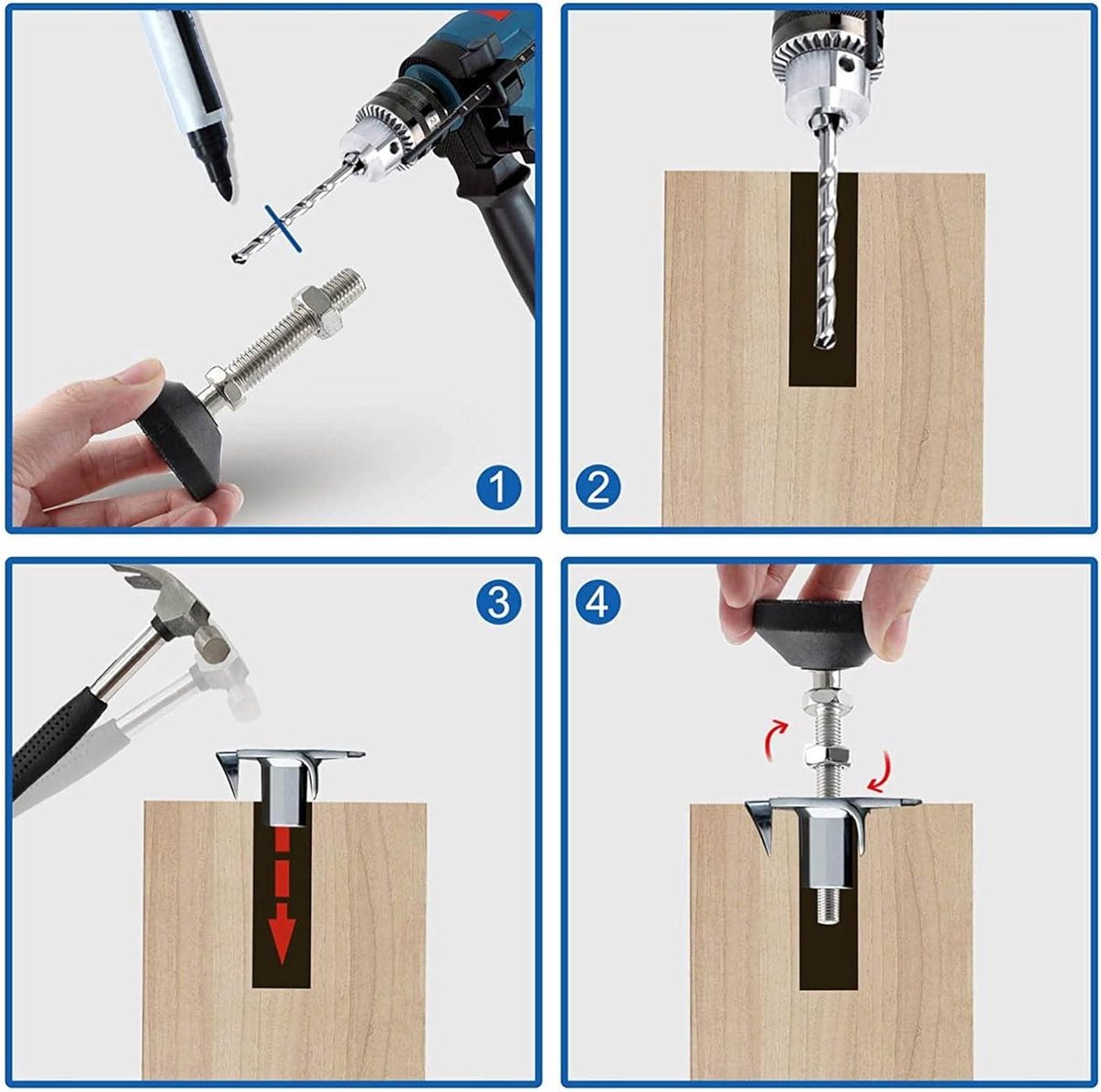 1

2

3

4