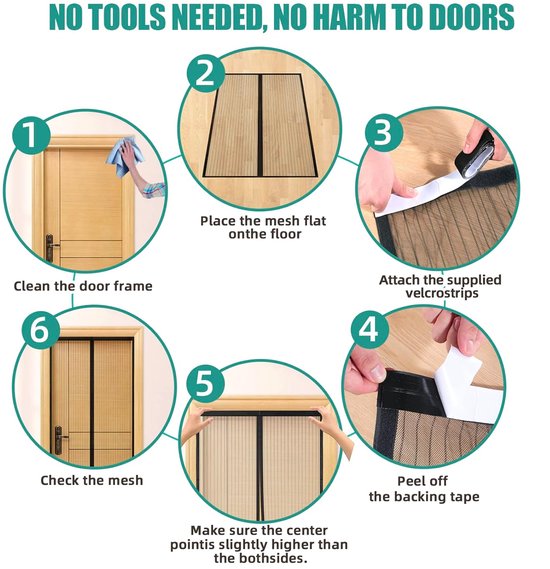 NO TOOLS NEEDED, NO HARM TO DOORS

1
Clean the door frame

2
Place the mesh flat onthe floor

3
Attach the supplied velcrostrips

4
Peel off the backing tape

5
Make sure the center pointis slightly higher than the bothsides.

6
Check the mesh