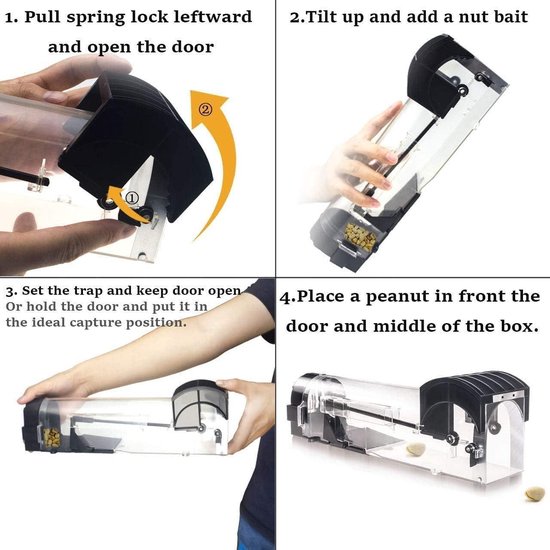 1. Pull spring lock leftward and open the door

②

①

2.Tilt up and add a nut bait

3. Set the trap and keep door open Or hold the door and put it in the ideal capture position.

4.Place a peanut in front the door and middle of the box.