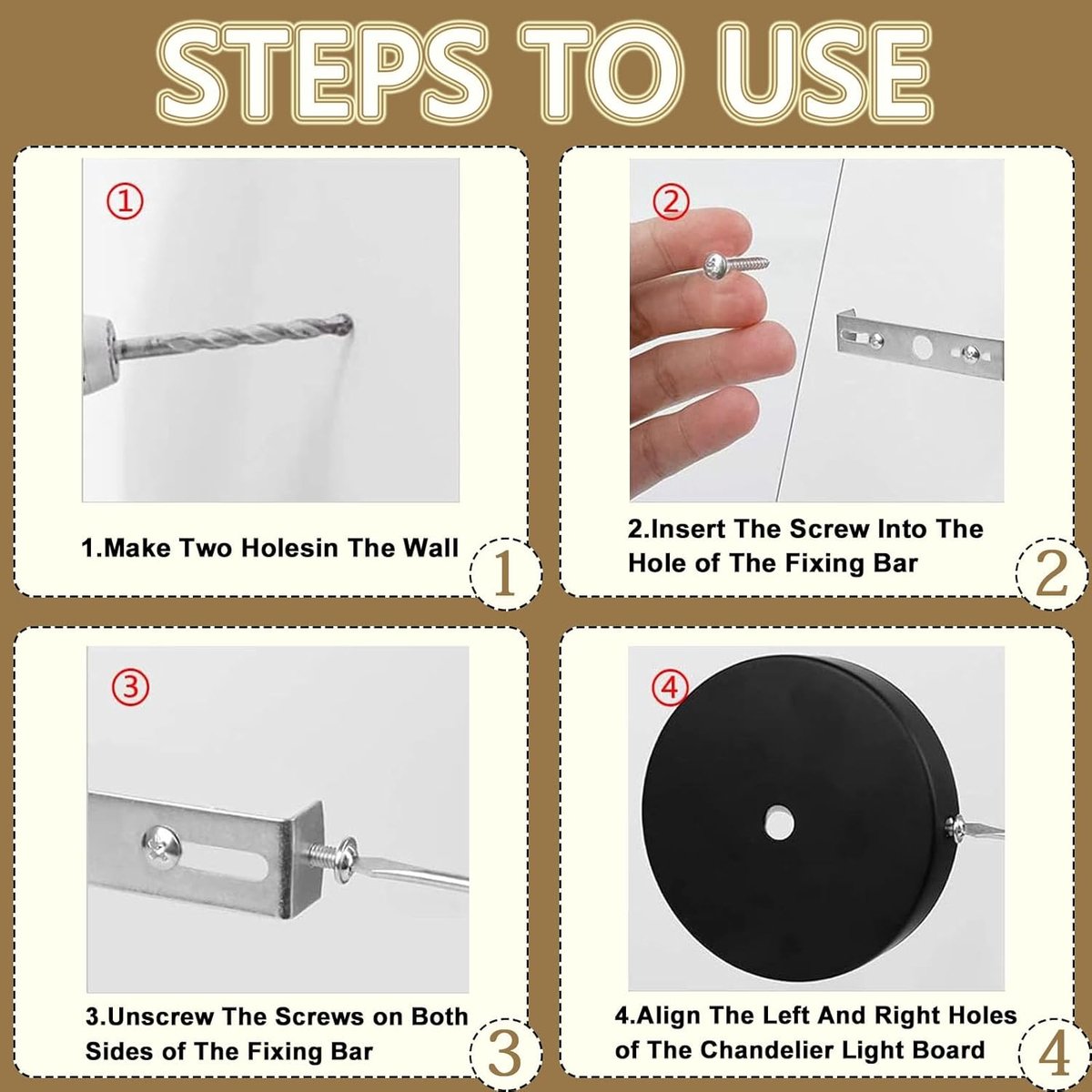 STEPS TO USE

①

1.Make Two Holesin The Wall

1

②

2.Insert The Screw Into The Hole of The Fixing Bar

2

③

3.Unscrew The Screws on Both Sides of The Fixing Bar

3

④

4.Align The Left And Right Holes of The Chandelier Light Board

4