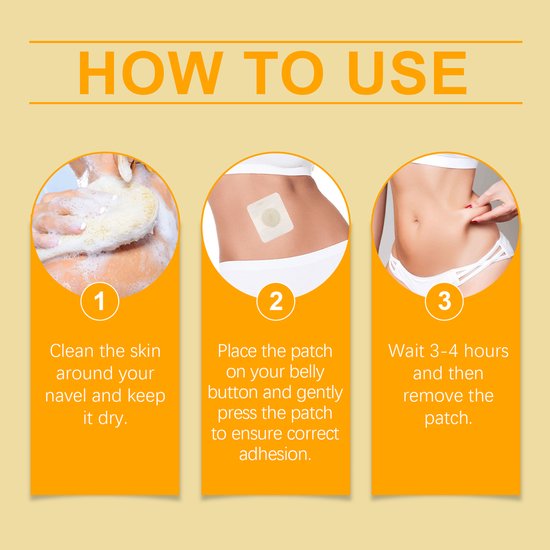 HOW TO USE

1

Clean the skin around your navel and keep it dry.

2

Place the patch on your belly button and gently press the patch to ensure correct adhesion.

3

Wait 3-4 hours and then remove the patch.