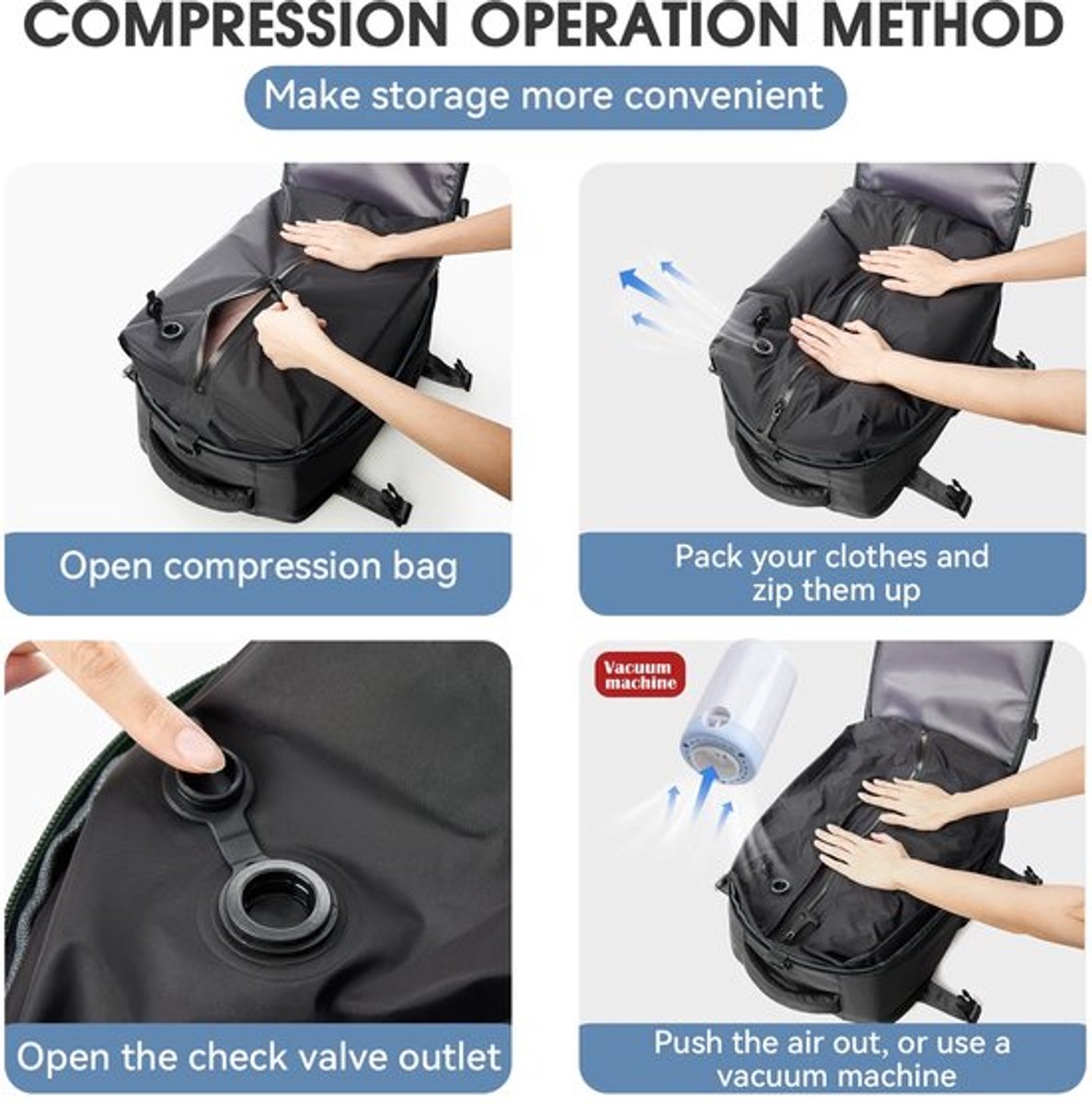 COMPRESSION OPERATION METHOD

Make storage more convenient

Open compression bag

Pack your clothes and zip them up

Open the check valve outlet

Vacuum machine

Push the air out, or use a vacuum machine