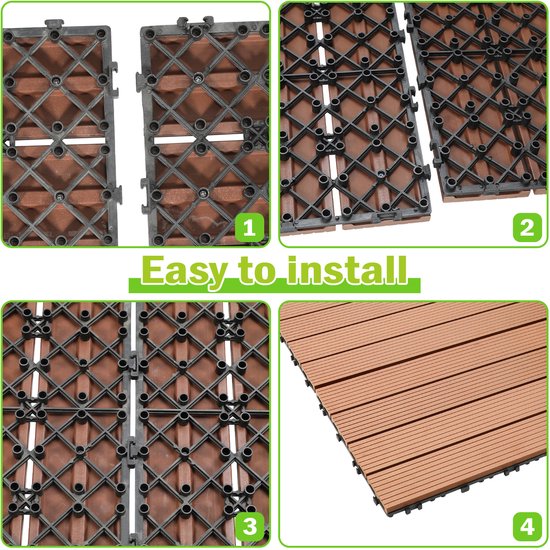 1

2

Easy to install

3

4