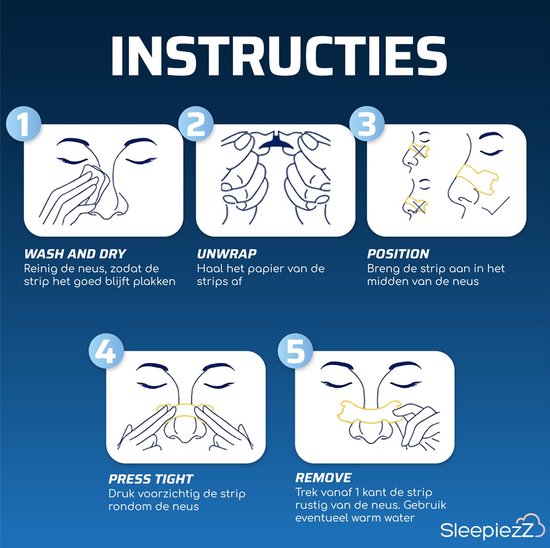 INSTRUCTIES

1
WASH AND DRY
Reinig de neus, zodat de strip het goed blijft plakken

2
UNWRAP
Haal het papier van de strips af

3
POSITION
Breng de strip aan in het midden van de neus

4
PRESS TIGHT
Druk voorzichtig de strip rondom de neus

5
REMOVE
Trek vanaf 1 kant de strip rustig van de neus. Gebruik eventueel warm water

SleepiezZ