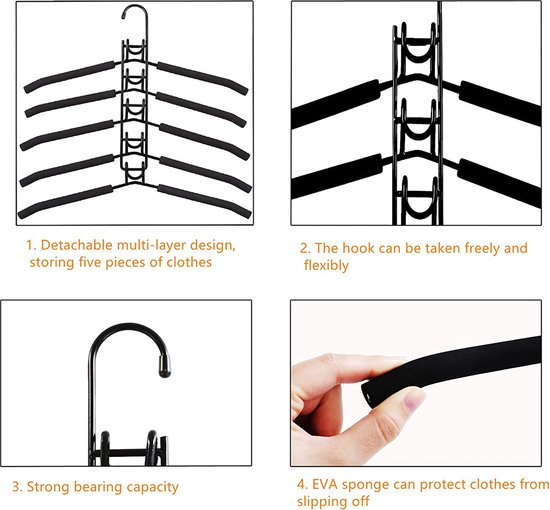 1. Detachable multi-layer design, storing five pieces of clothes

2. The hook can be taken freely and flexibly

3. Strong bearing capacity

4. EVA sponge can protect clothes from slipping off