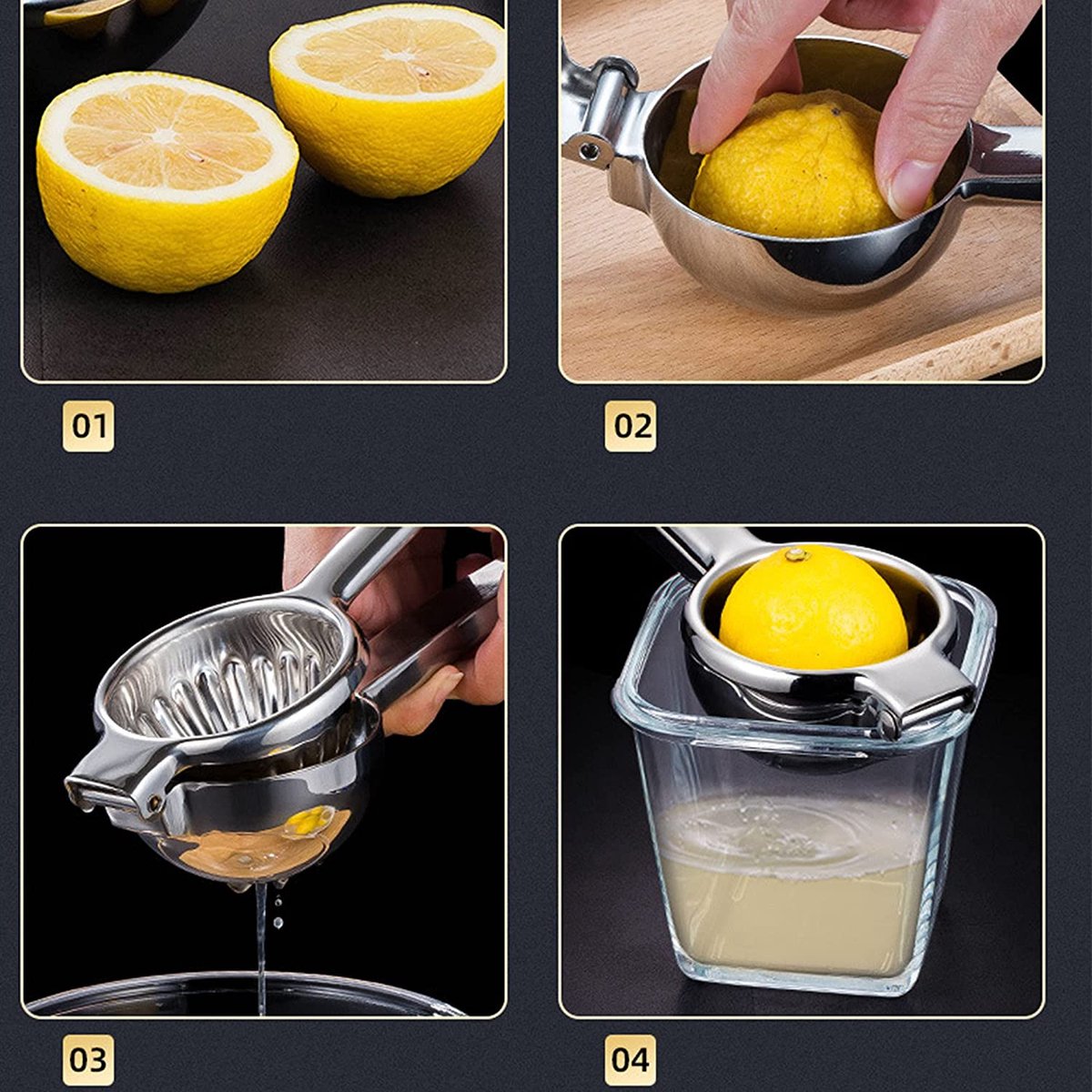 01

02

03

04