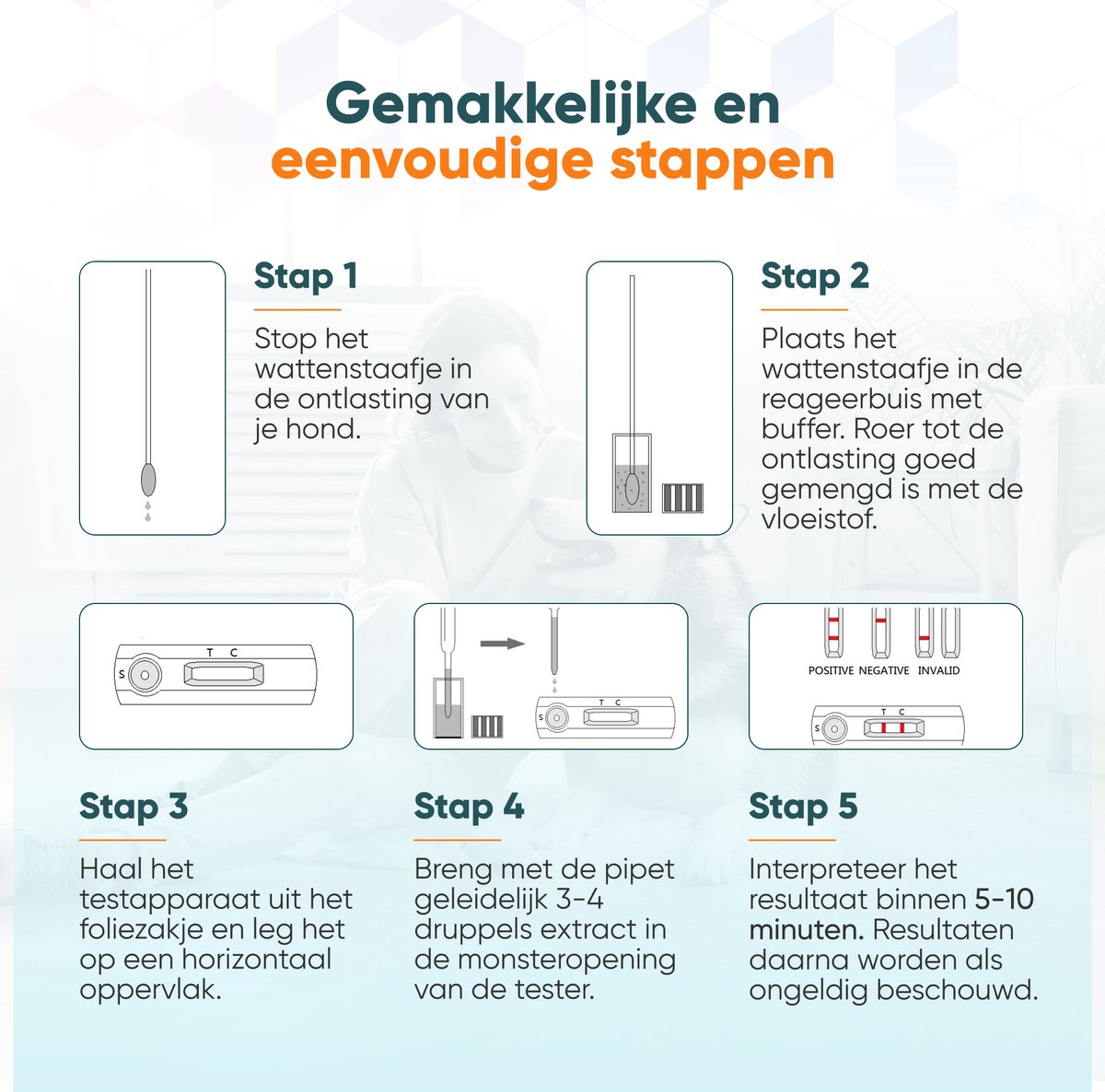 Gemakkelijke en eenvoudige stappen

Stap 1

Stop het wattenstaafje in de ontlasting van je hond.

Stap 2

Plaats het wattenstaafje in de reageerbuis met buffer. Roer tot de ontlasting goed gemengd is met de vloeistof.

T C
S

T C
S

POSITIVE NEGATIVE INVALID
T C
S

Stap 3

Haal het testapparaat uit het foliezakje en leg het op een horizontaal oppervlak.

Stap 4

Breng met de pipet geleidelijk 3-4 druppels extract in de monsteropening van de tester.

Stap 5

Interpreteer het resultaat binnen 5-10 minuten. Resultaten daarna worden als ongeldig beschouwd.