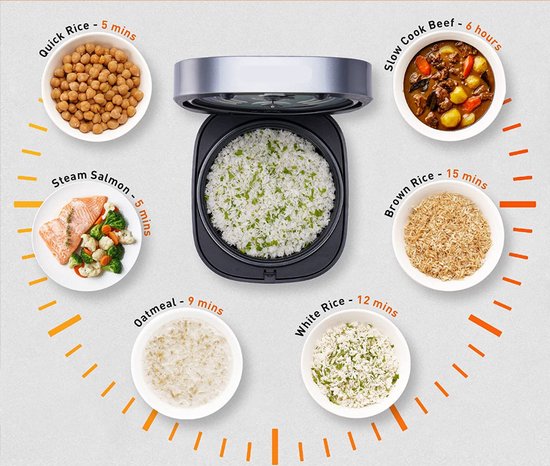 Quick Rice - 5 mins

Slow Cook Beef - 6 hours

Steam Salmon - 5 mins

Brown Rice - 15 mins

Oatmeal - 9 mins

White Rice - 12 mins