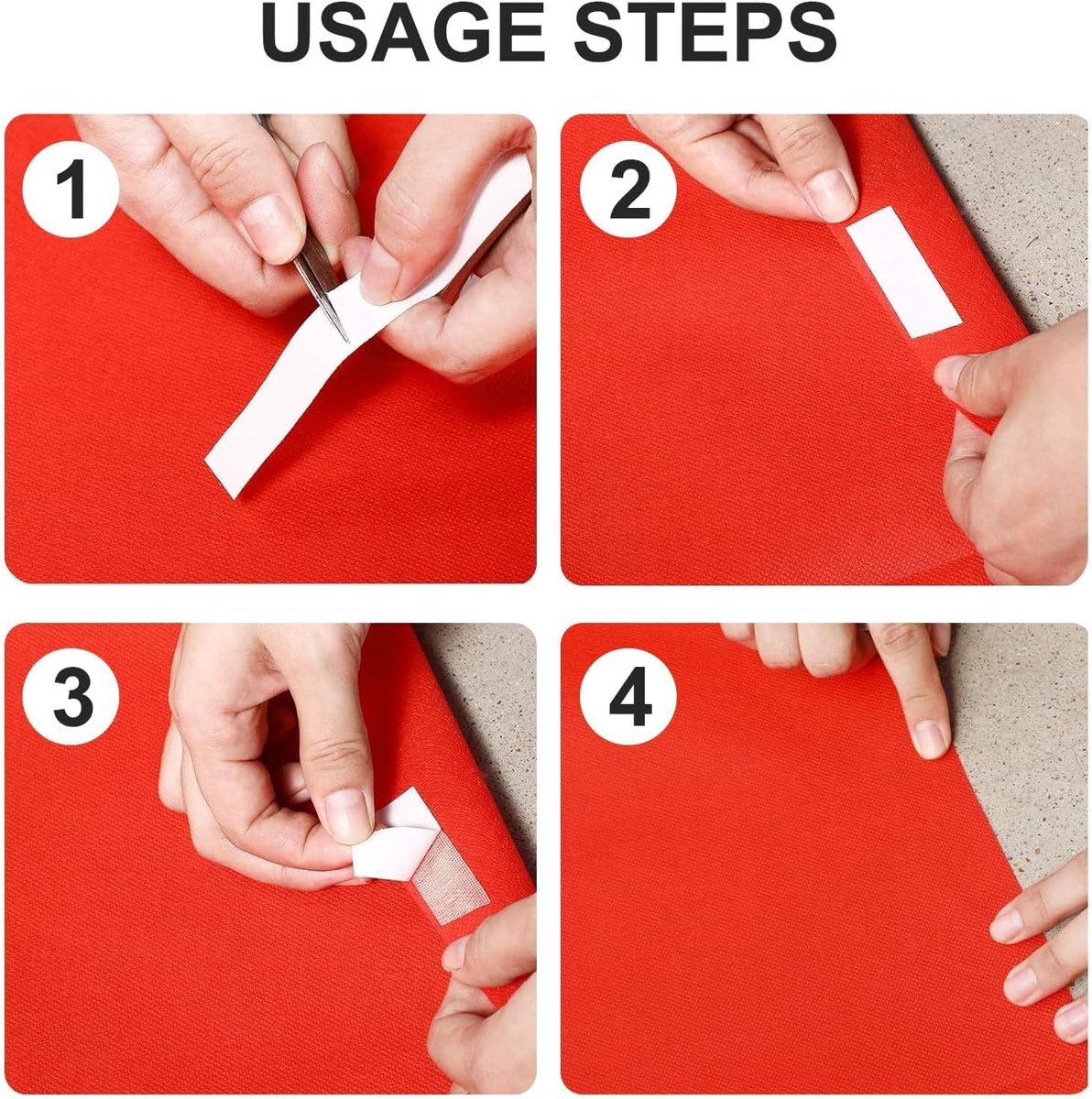 USAGE STEPS

1

2

3

4