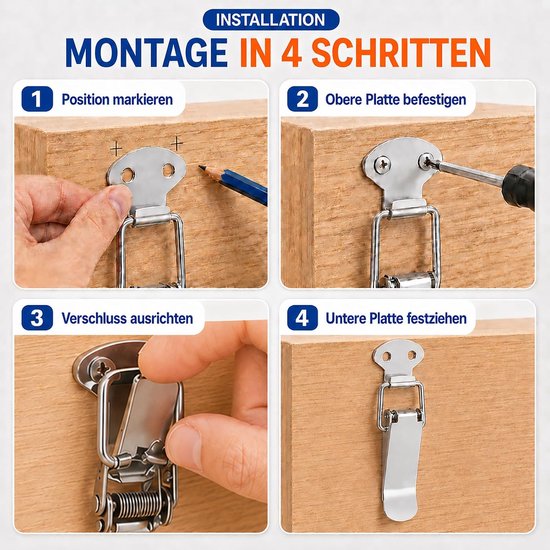 INSTALLATION

MONTAGE IN 4 SCHRITTEN

1 Position markieren

2 Obere Platte befestigen

3 Verschluss ausrichten

4 Untere Platte festziehen