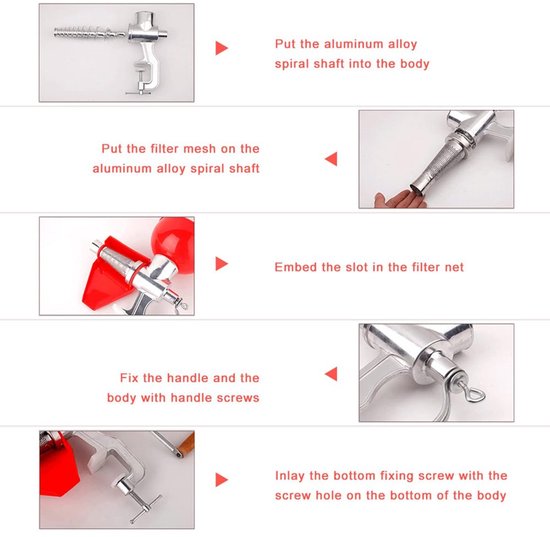 Put the aluminum alloy spiral shaft into the body

Put the filter mesh on the aluminum alloy spiral shaft

Embed the slot in the filter net

Fix the handle and the body with handle screws

Inlay the bottom fixing screw with the screw hole on the bottom of the body