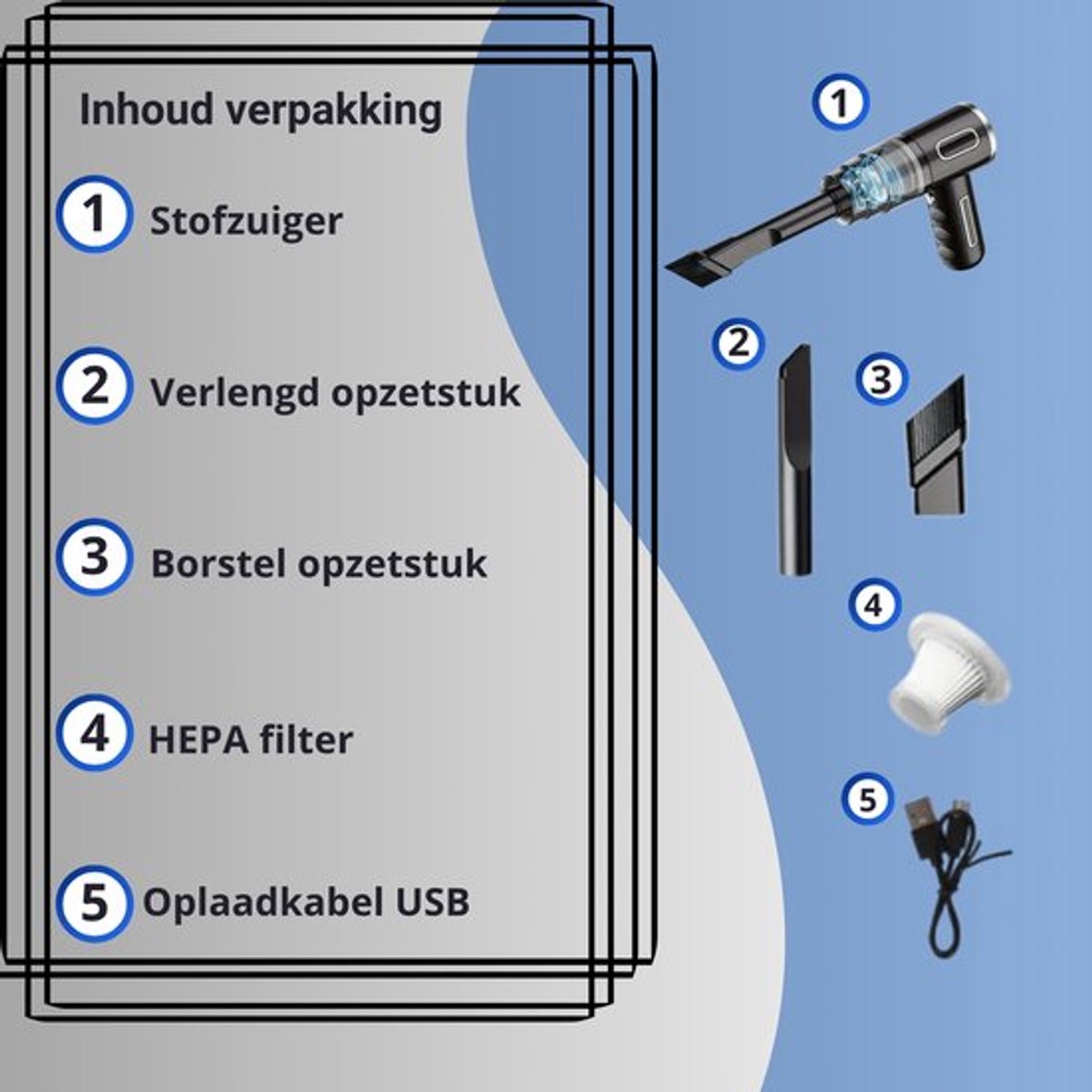 Inhoud verpakking

1 Stofzuiger

2 Verlengd opzetstuk

3 Borstel opzetstuk

4 HEPA filter

5 Oplaadkabel USB

1

2

3

4

5