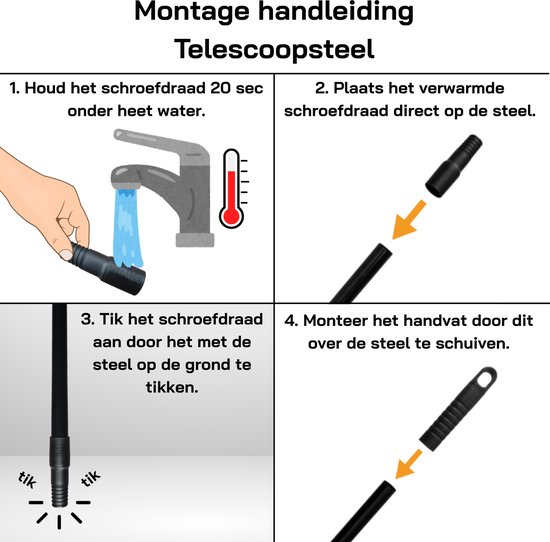 Montage handleiding
Telescoopsteel

1. Houd het schroefdraad 20 sec onder heet water.

2. Plaats het verwarmde schroefdraad direct op de steel.

3. Tik het schroefdraad aan door het met de steel op de grond te tikken.

tik tik

4. Monteer het handvat door dit over de steel te schuiven.