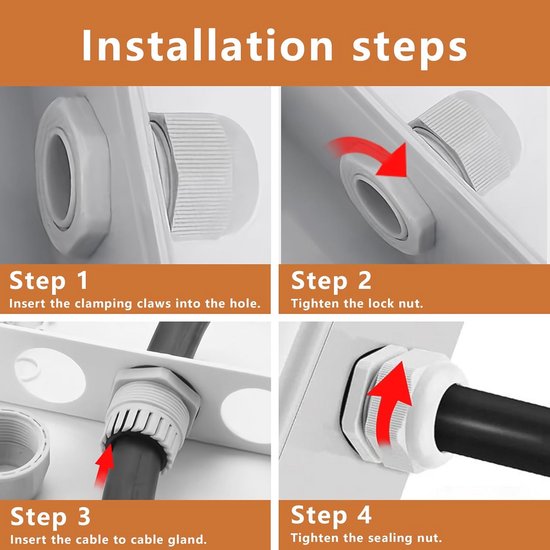 Installation steps

Step 1
Insert the clamping claws into the hole.

Step 2
Tighten the lock nut.

Step 3
Insert the cable to cable gland.

Step 4
Tighten the sealing nut.