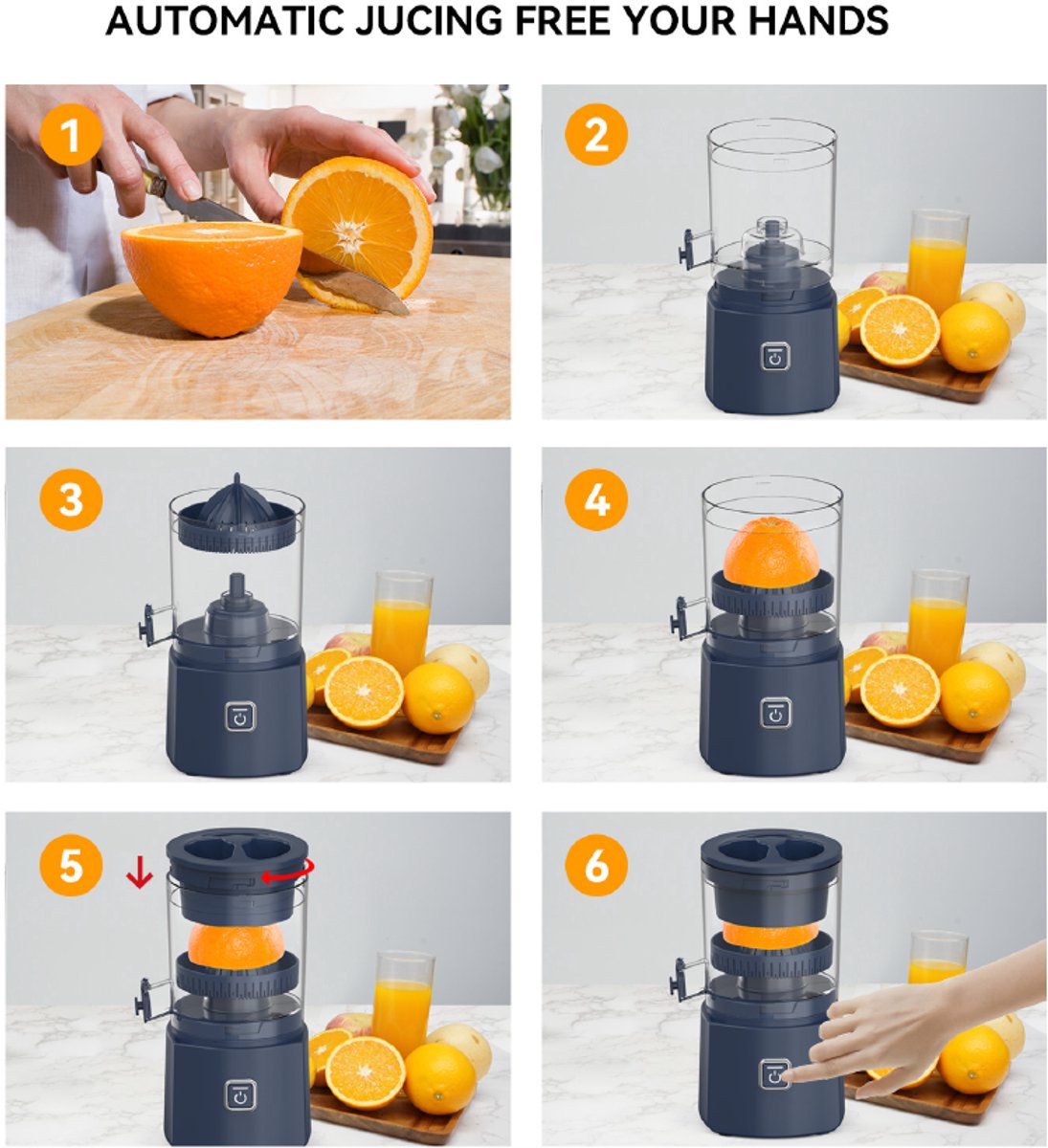 AUTOMATIC JUCING FREE YOUR HANDS

1

2

3

4

5

6