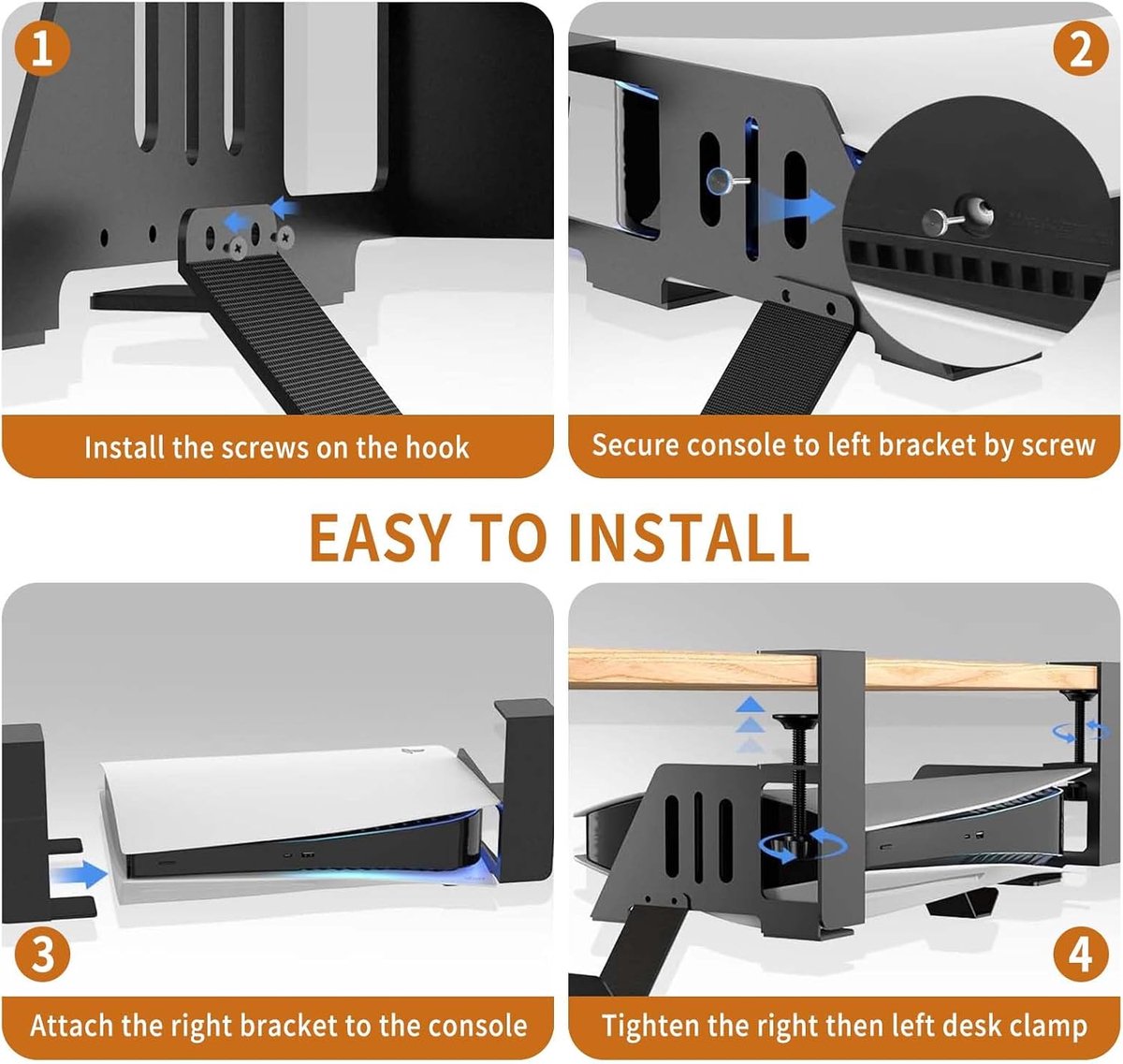 1
Install the screws on the hook

2
Secure console to left bracket by screw

EASY TO INSTALL

3
Attach the right bracket to the console

4
Tighten the right then left desk clamp