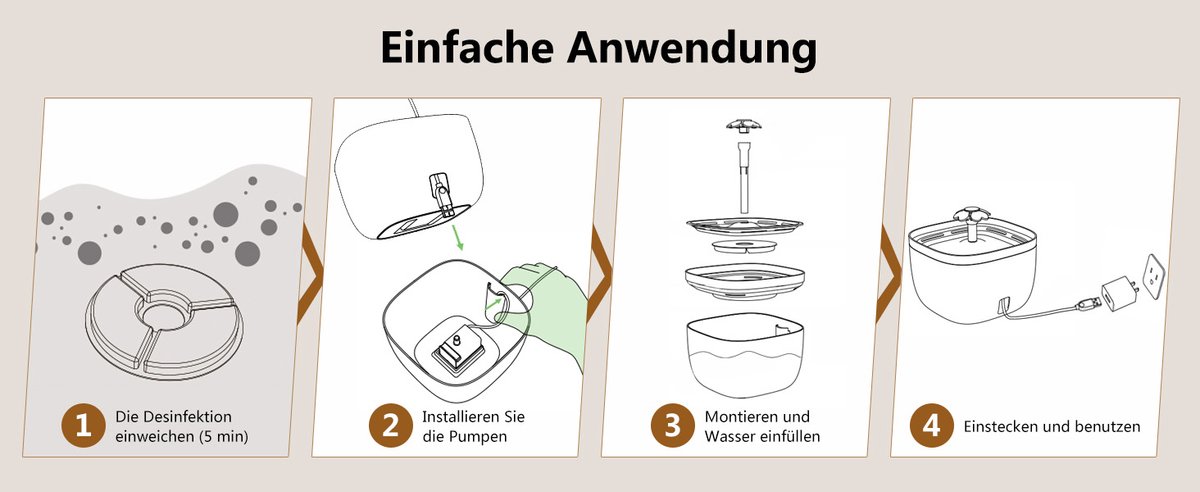 Einfache Anwendung

1 Die Desinfektion einweichen (5 min)

2 Installieren Sie die Pumpen

3 Montieren und Wasser einfüllen

4 Einstecken und benutzen