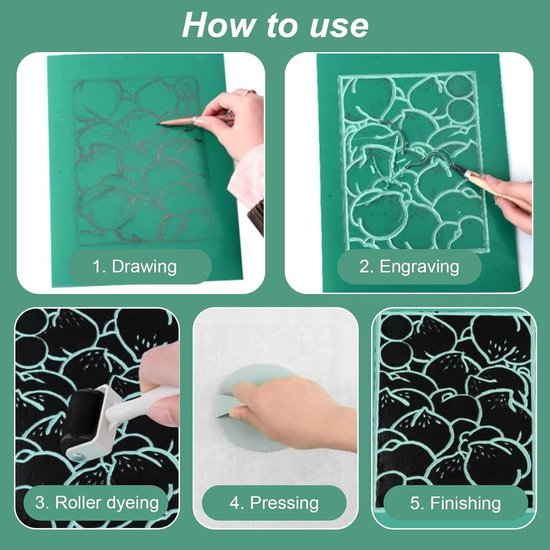 How to use

1. Drawing

2. Engraving

3. Roller dyeing

4. Pressing

5. Finishing