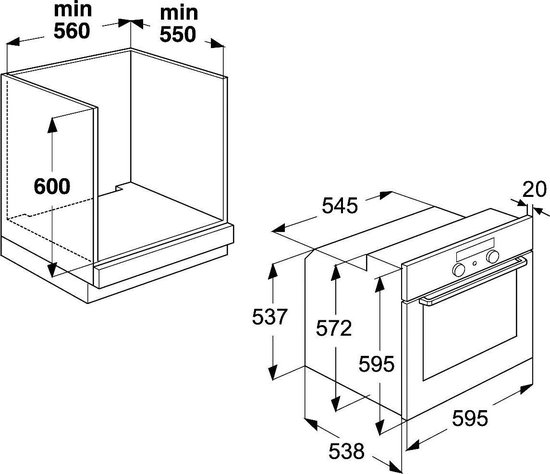 min
560

min
550

600

545

20

537

572

595

595

538