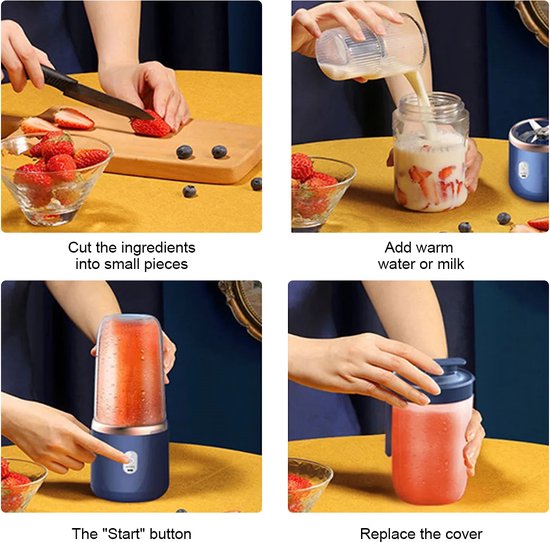 Cut the ingredients into small pieces

Add warm water or milk

The "Start" button

Replace the cover