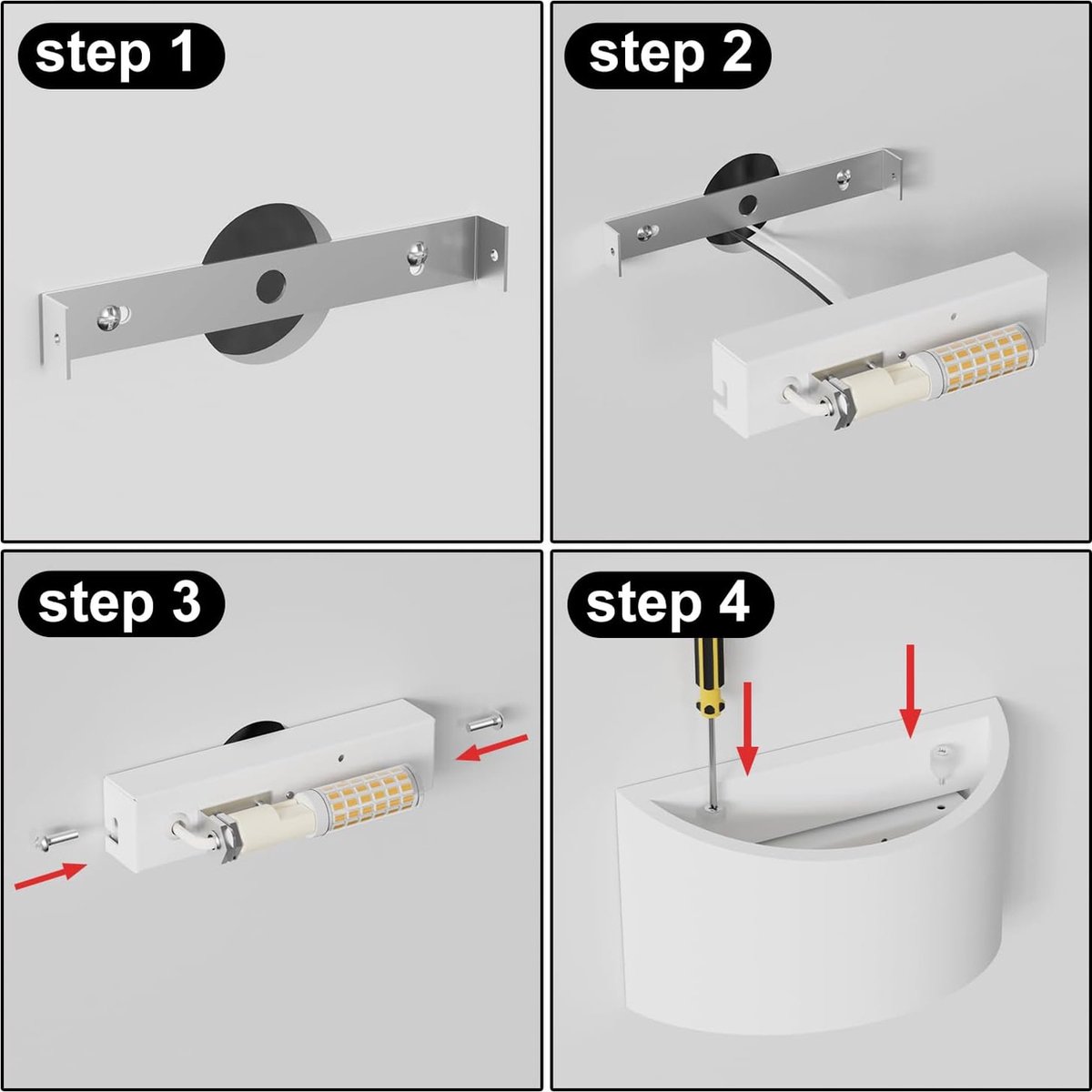 step 1

step 2

step 3

step 4