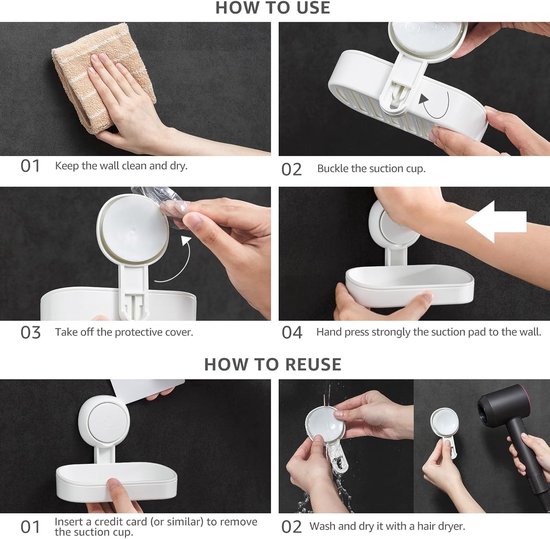 HOW TO USE

01 Keep the wall clean and dry.

02 Buckle the suction cup.

03 Take off the protective cover.

04 Hand press strongly the suction pad to the wall.

HOW TO REUSE

01 Insert a credit card (or similar) to remove the suction cup.

02 Wash and dry it with a hair dryer.