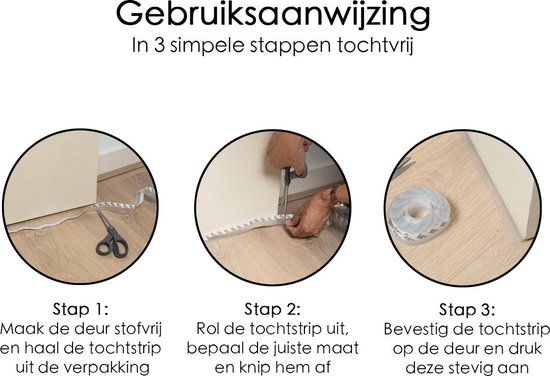 Gebruiksaanwijzing
In 3 simpele stappen tochtvrij

Stap 1:
Maak de deur stofvrij en haal de tochtstrip uit de verpakking

Stap 2:
Rol de tochtstrip uit, bepaal de juiste maat en knip hem af

Stap 3:
Bevestig de tochtstrip op de deur en druk deze stevig aan