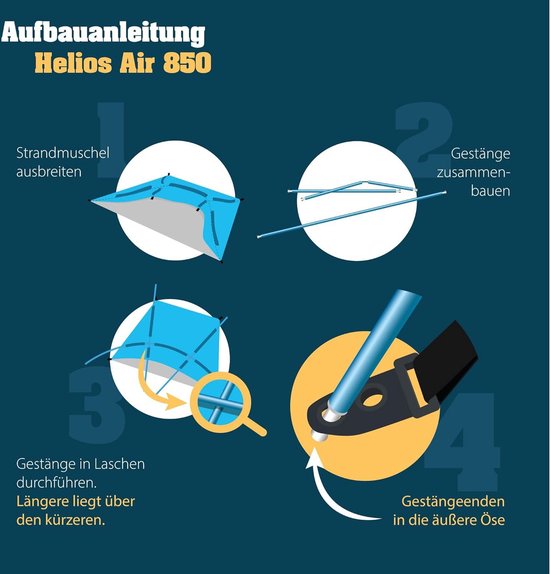 Aufbauanleitung
Helios Air 850

1

Strandmuschel ausbreiten

2

Gestänge zusammenbauen

3

Gestänge in Laschen durchführen.
Längere liegt über den kürzeren.

4

Gestängeenden in die äußere Öse