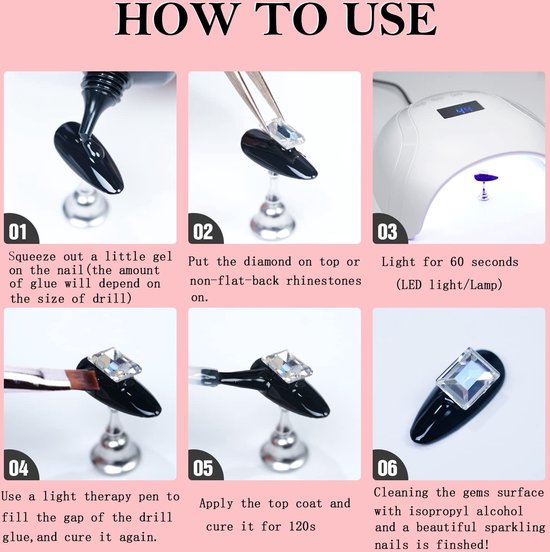 HOW TO USE

01

Squeeze out a little gel on the nail(the amount of glue will depend on the size of drill)

02

Put the diamond on top or non-flat-back rhinestones on.

03

Light for 60 seconds (LED light/Lamp)

04

Use a light therapy pen to fill the gap of the drill glue,and cure it again.

05

Apply the top coat and cure it for 120s

06

Cleaning the gems surface with isopropyl alcohol and a beautiful sparkling nails is finshed!