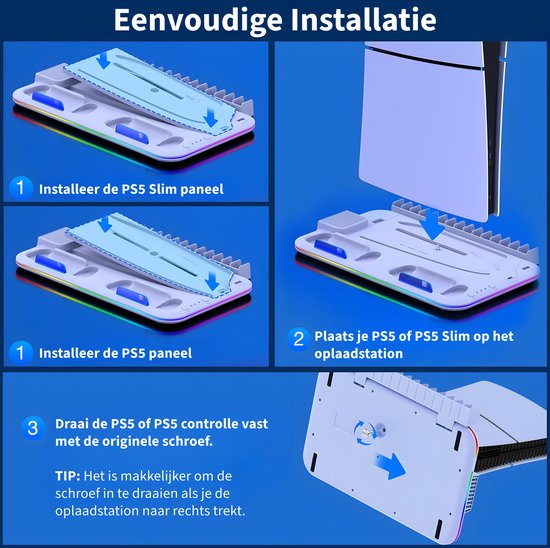 Eenvoudige Installatie

1 Installeer de PS5 Slim paneel

1 Installeer de PS5 paneel

2 Plaats je PS5 of PS5 Slim op het oplaadstation

3 Draai de PS5 of PS5 controlle vast met de originele schroef.

TIP: Het is makkelijker om de schroef in te draaien als je de oplaadstation naar rechts trekt.