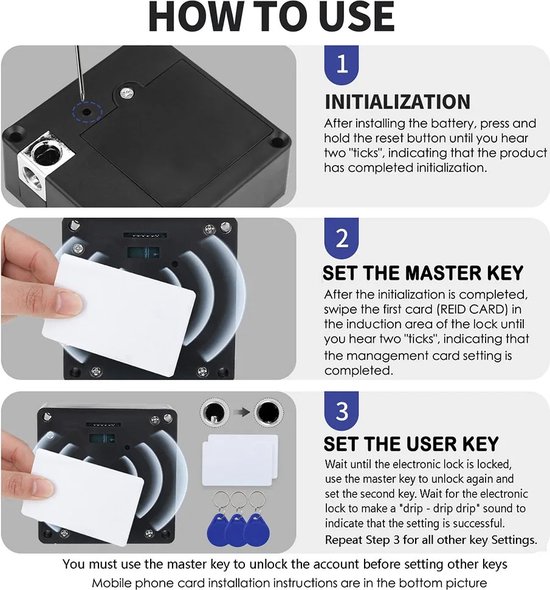 HOW TO USE

1

INITIALIZATION

After installing the battery, press and hold the reset button until you hear two "ticks", indicating that the product has completed initialization.

2

SET THE MASTER KEY

After the initialization is completed, swipe the first card (REID CARD) in the induction area of the lock until you hear two "ticks", indicating that the management card setting is completed.

3

SET THE USER KEY

Wait until the electronic lock is locked, use the master key to unlock again and set the second key. Wait for the electronic lock to make a "drip - drip drip" sound to indicate that the setting is successful.

Repeat Step 3 for all other key Settings.

You must use the master key to unlock the account before setting other keys

Mobile phone card installation instructions are in the bottom picture