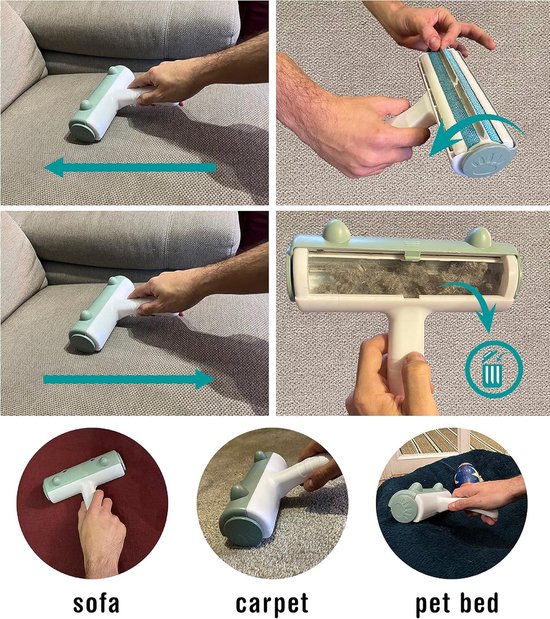 sofa

carpet

pet bed