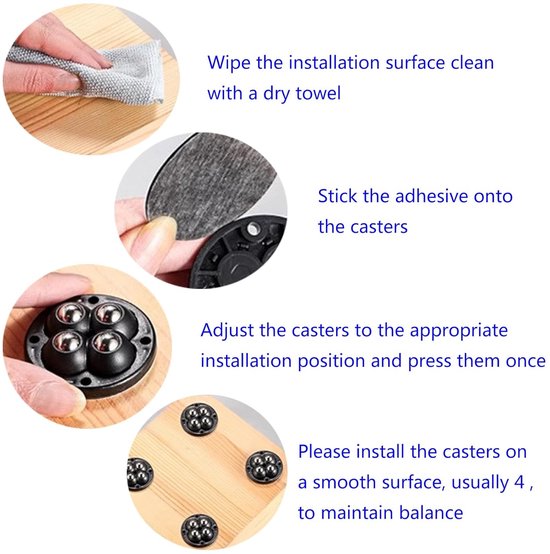 Wipe the installation surface clean with a dry towel

Stick the adhesive onto the casters

Adjust the casters to the appropriate installation position and press them once

Please install the casters on a smooth surface, usually 4 , to maintain balance