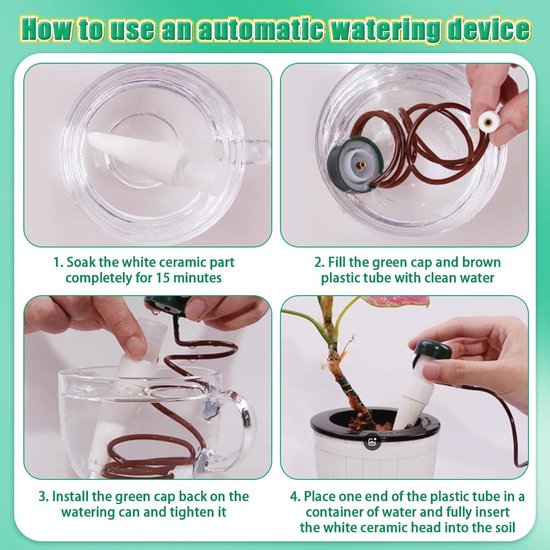 How to use an automatic watering device

1. Soak the white ceramic part completely for 15 minutes

2. Fill the green cap and brown plastic tube with clean water

3. Install the green cap back on the watering can and tighten it

4. Place one end of the plastic tube in a container of water and fully insert the white ceramic head into the soil