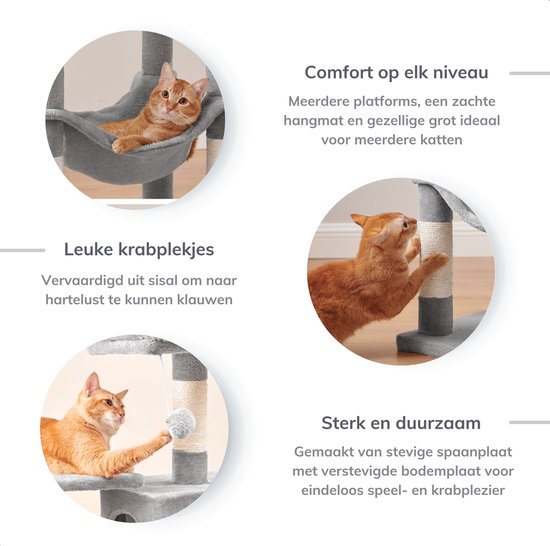 Comfort op elk niveau

Meerdere platforms, een zachte hangmat en gezellige grot ideaal voor meerdere katten

Leuke krabplekjes

Vervaardigd uit sisal om naar hartelust te kunnen klauwen

Sterk en duurzaam

Gemaakt van stevige spaanplaat met verstevigde bodemplaat voor eindeloos speel- en krabplezier