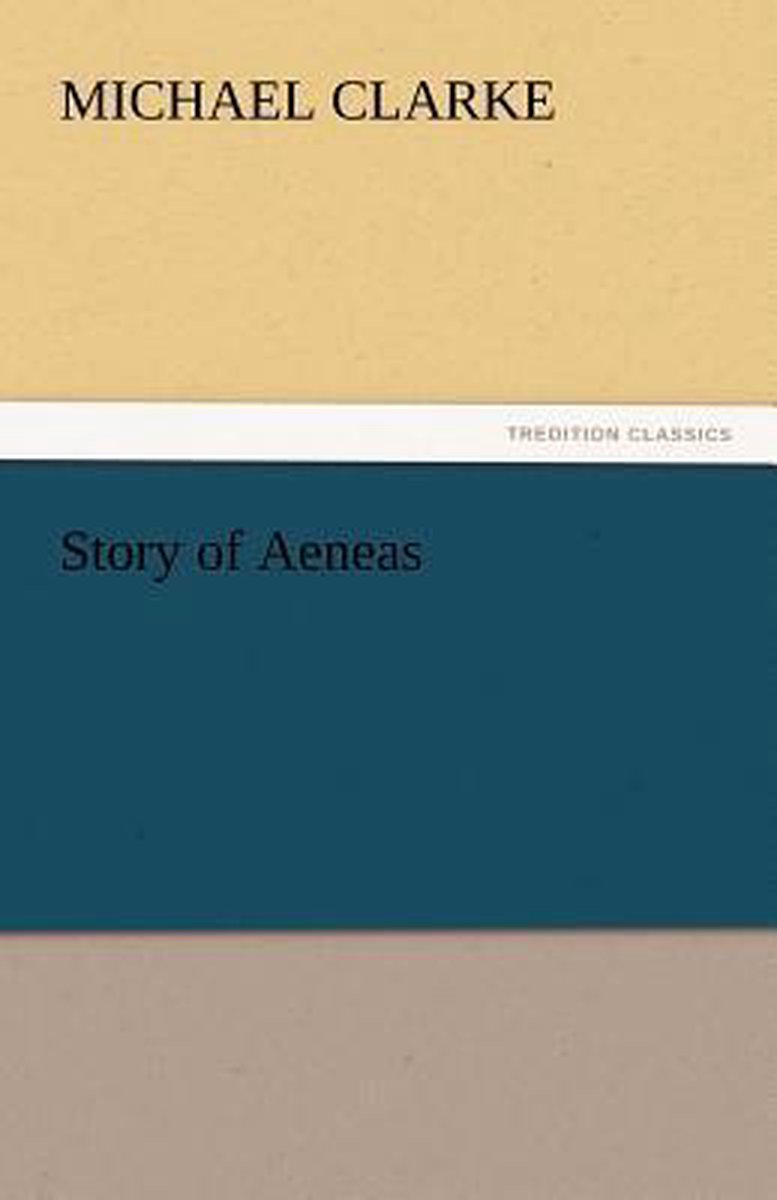 MICHAEL CLARKE

TREDITION CLASSICS

Story of Aeneas