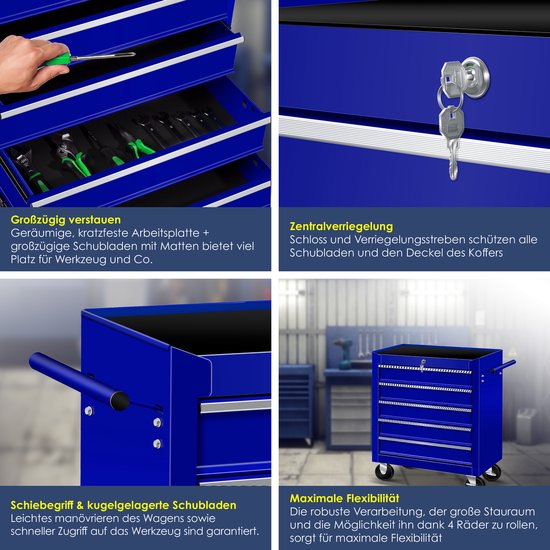 Großzügig verstauen
Geräumige, kratzfeste Arbeitsplatte + großzügige Schubladen mit Matten bietet viel Platz für Werkzeug und Co.

Zentralverriegelung
Schloss und Verriegelungsstreben schützen alle Schubladen und den Deckel des Koffers

Schiebegriff & kugelgelagerte Schubladen
Leichtes manövrieren des Wagens sowie schneller Zugriff auf das Werkzeug sind garantiert.

Maximale Flexibilität
Die robuste Verarbeitung, der große Stauraum und die Möglichkeit ihn dank 4 Räder zu rollen, sorgt für maximale Flexibilität