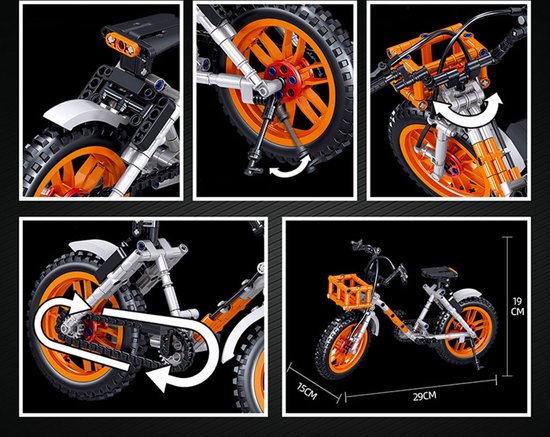 19 CM

15CM

29CM